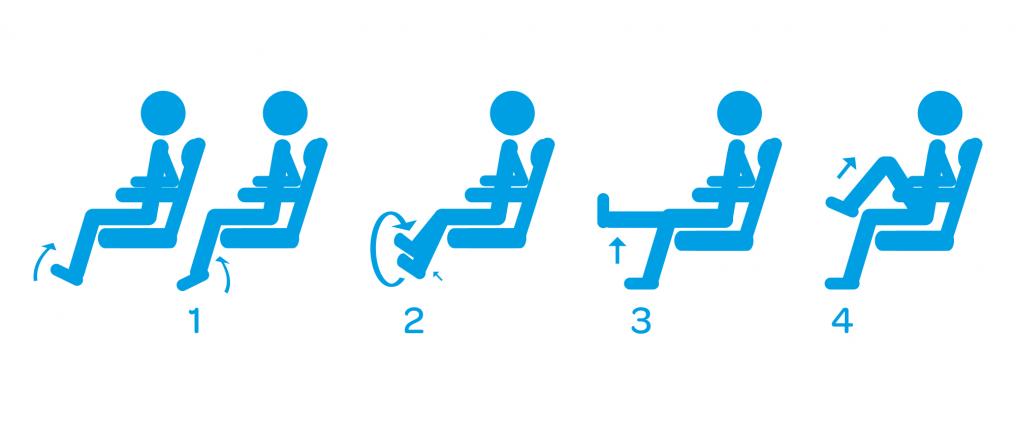 1

2

3

4